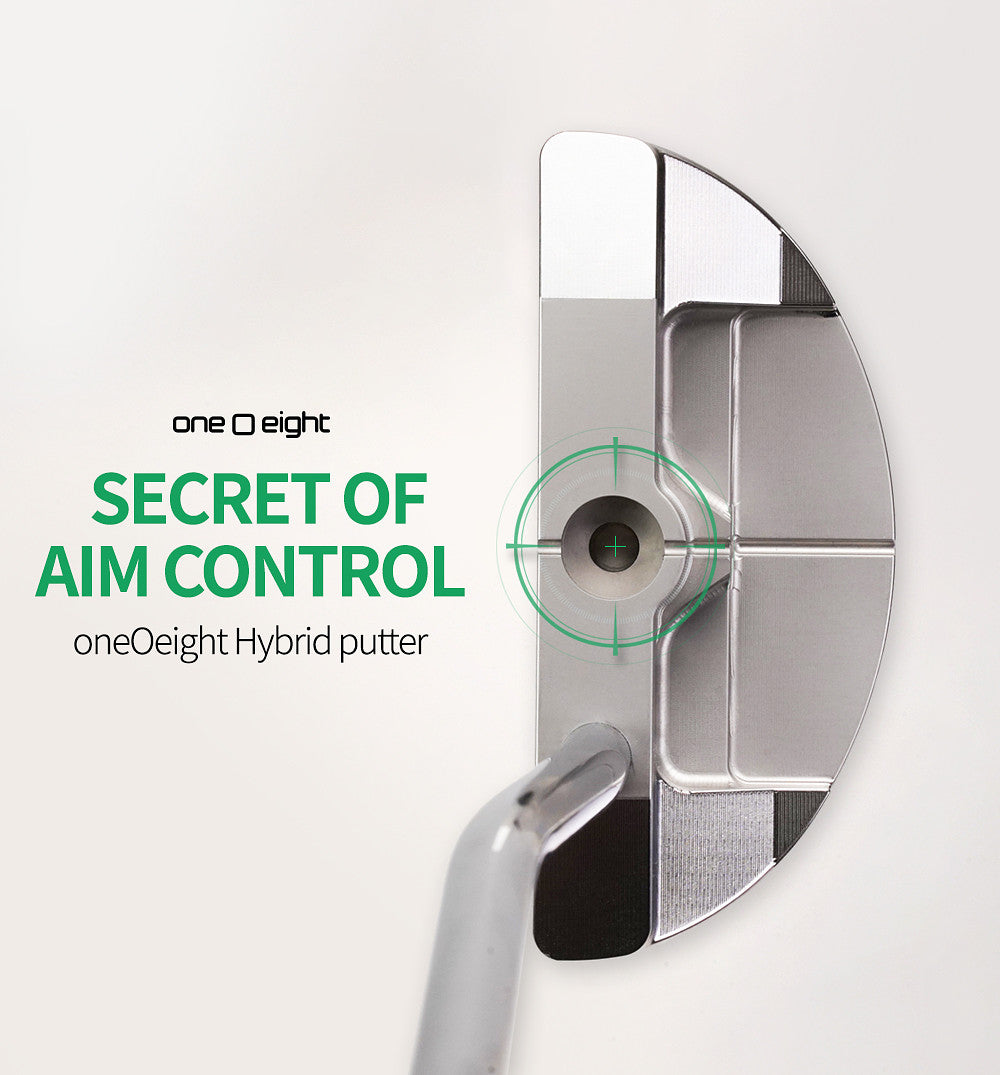 one O eight

SECRET OF AIM CONTROL

oneOeight Hybrid putter