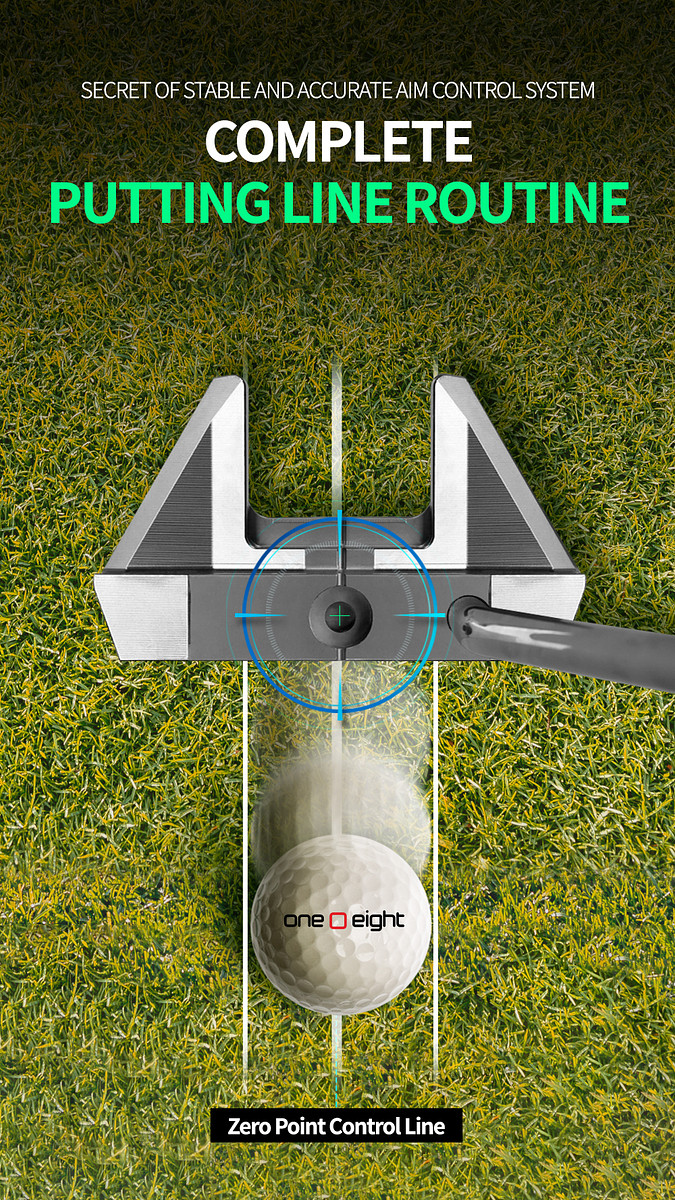 SECRET OF STABLE AND ACCURATE AIM CONTROL SYSTEM
COMPLETE
PUTTING LINE ROUTINE

one eight

Zero Point Control Line