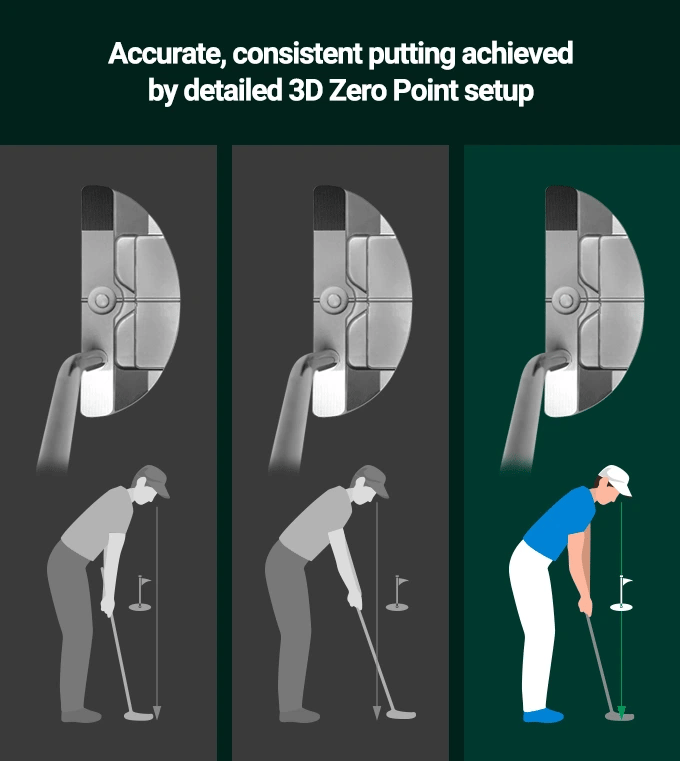 Accurate, consistent putting achieved by detailed 3D Zero Point setup