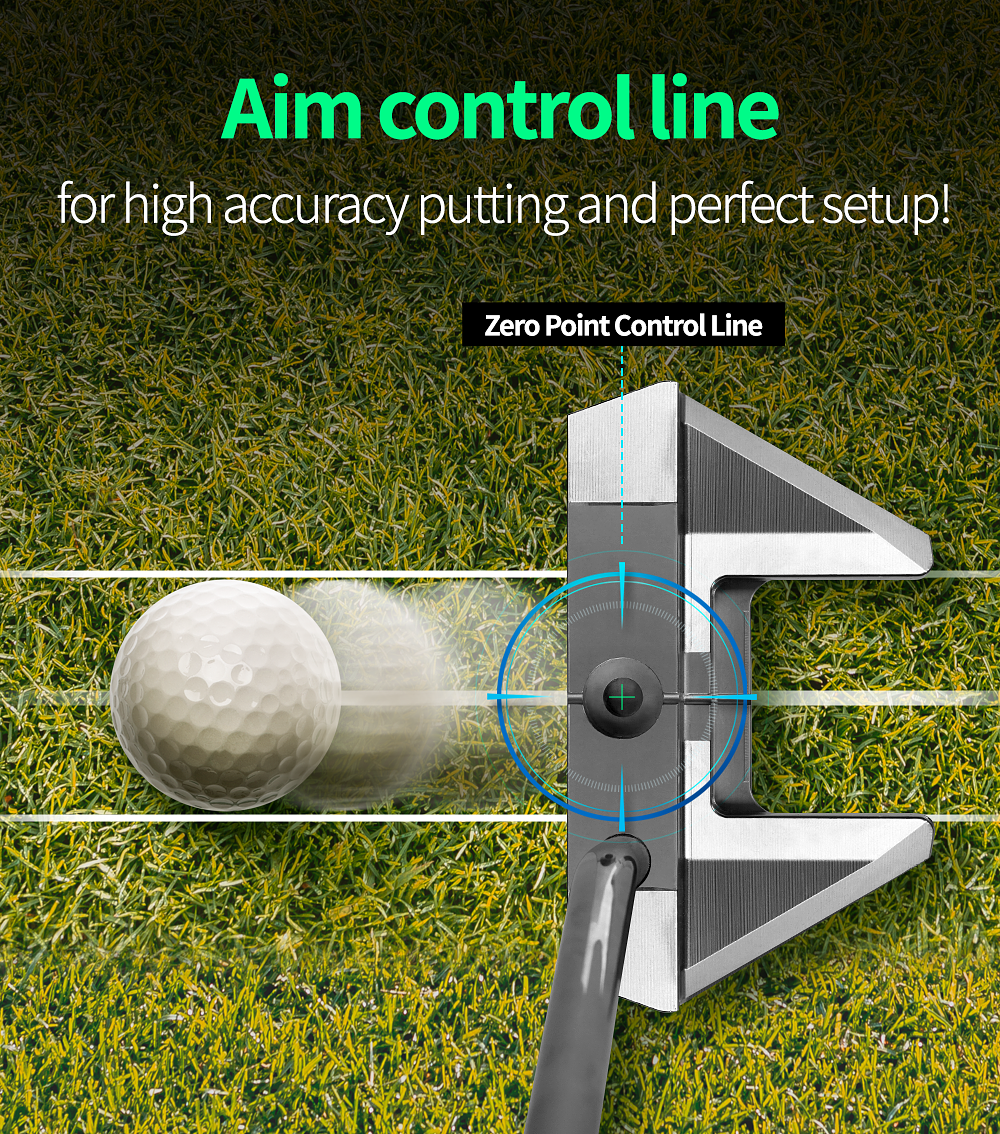 Aim control line
for high accuracy putting and perfect setup!

Zero Point Control Line