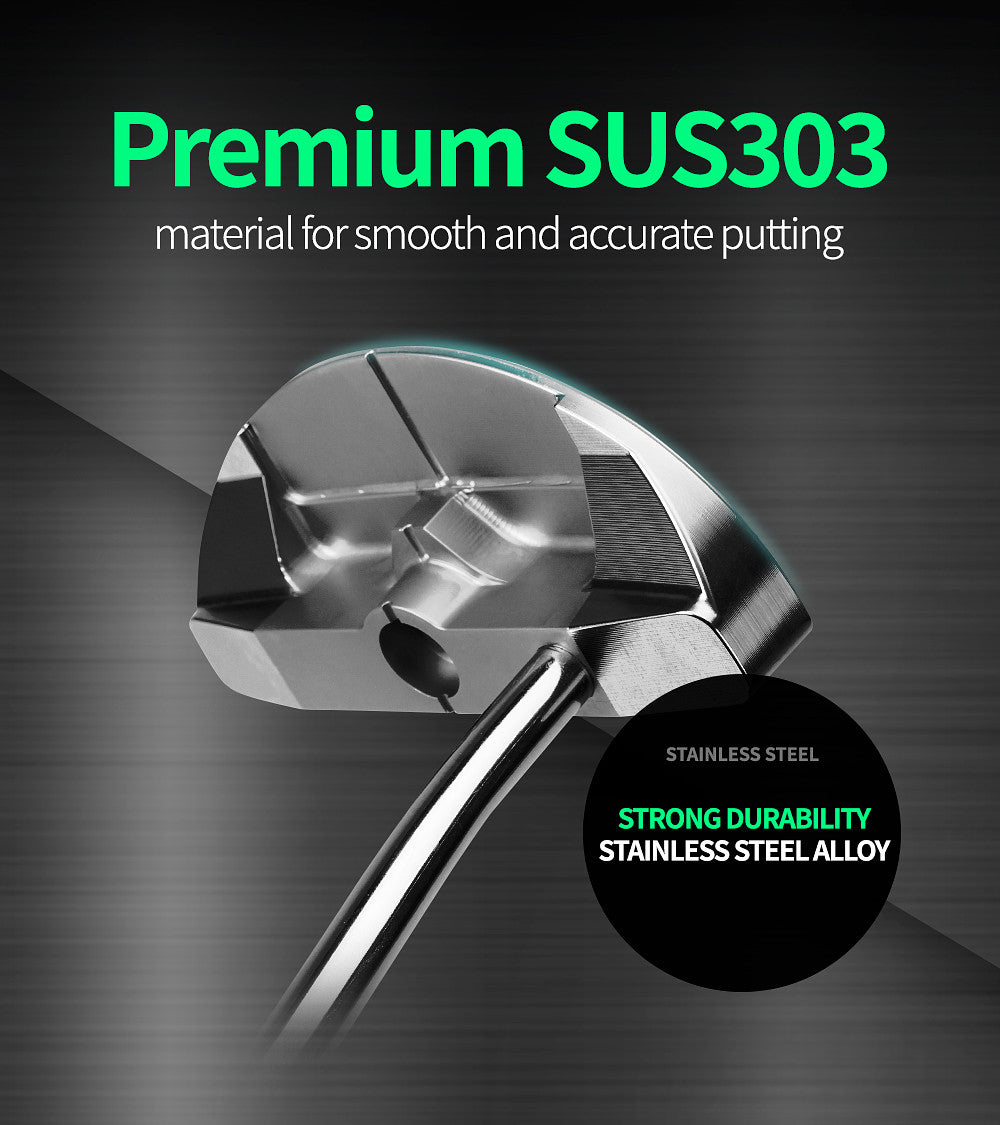 Premium SUS303
material for smooth and accurate putting

STAINLESS STEEL

STRONG DURABILITY
STAINLESS STEEL ALLOY